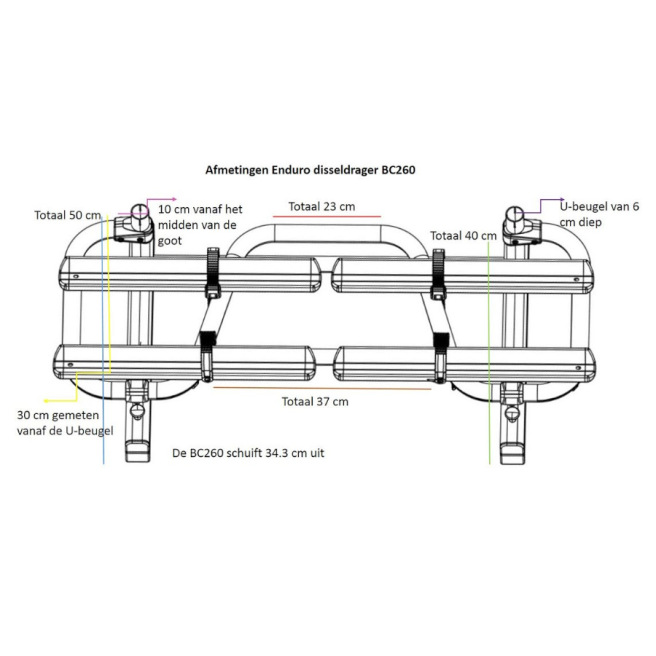 Afmetingen Enduro disseldrager BC260

Totaal 50 cm

10 cm vanaf het midden van de goot

Totaal 23 cm

Totaal 40 cm

U-beugel van 6 cm diep

30 cm gemeten vanaf de U-beugel

Totaal 37 cm

De BC260 schuift 34.3 cm uit